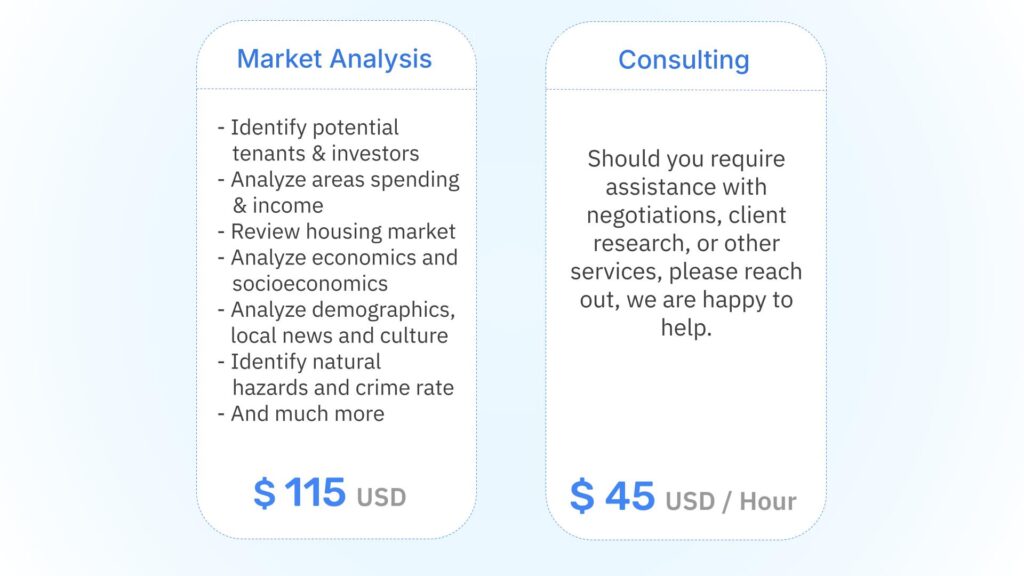 Market Analysis

- Identify potential tenants & investors
- Analyze areas spending & income
- Review housing market
- Analyze economics and socioeconomics
- Analyze demographics, local news and culture
- Identify natural hazards and crime rate
- And much more

$ 115 USD

Consulting

Should you require assistance with negotiations, client research, or other services, please reach out, we are happy to help.

$ 45 USD / Hour